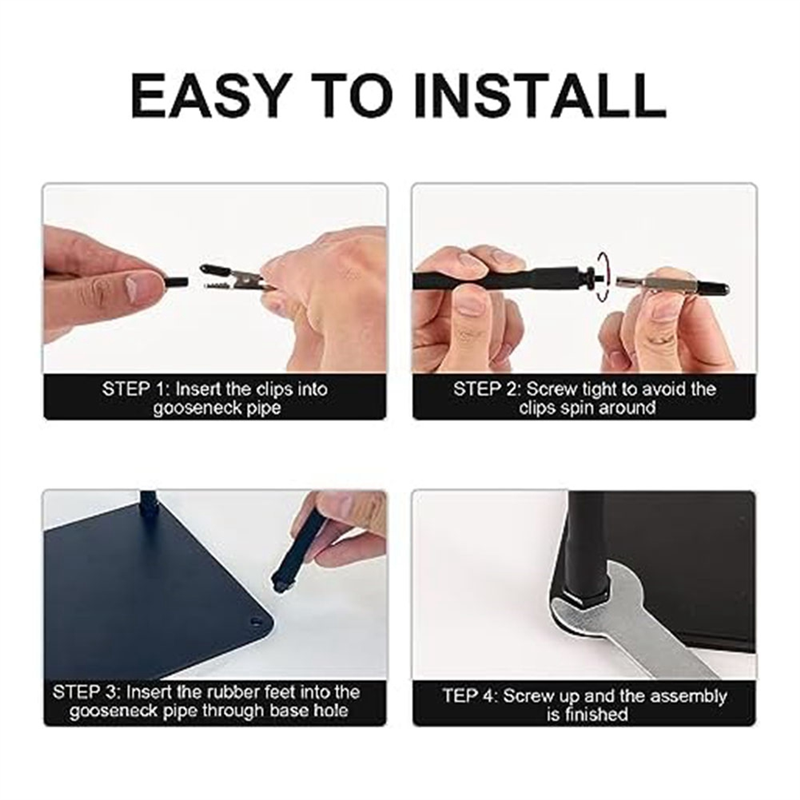 EASY TO INSTALL

STEP 1: Insert the clips into gooseneck pipe

STEP 2: Screw tight to avoid the clips spin around

STEP 3: Insert the rubber feet into the gooseneck pipe through base hole

TEP 4: Screw up and the assembly is finished